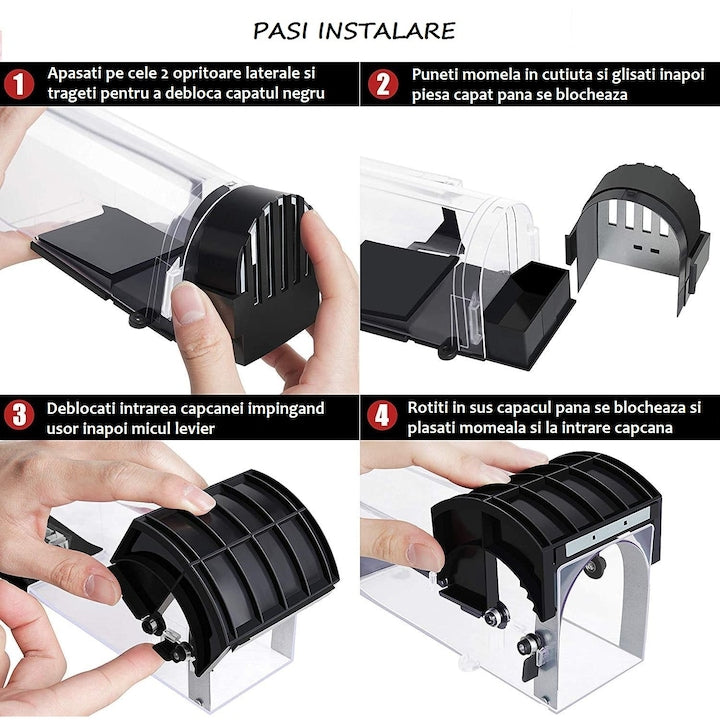 PASI INSTALARE

1 Apasati pe cele 2 opritoare laterale si trageti pentru a debloca capatul negru

2 Puneti momela in cutiuta si glisati inapoi piesa capat pana se blocheaza

3 Deblocati intrarea capcanei impingand usor inapoi micul levier

4 Rotiti in sus capacul pana se blocheaza si plasati momeala si la intrare capcana