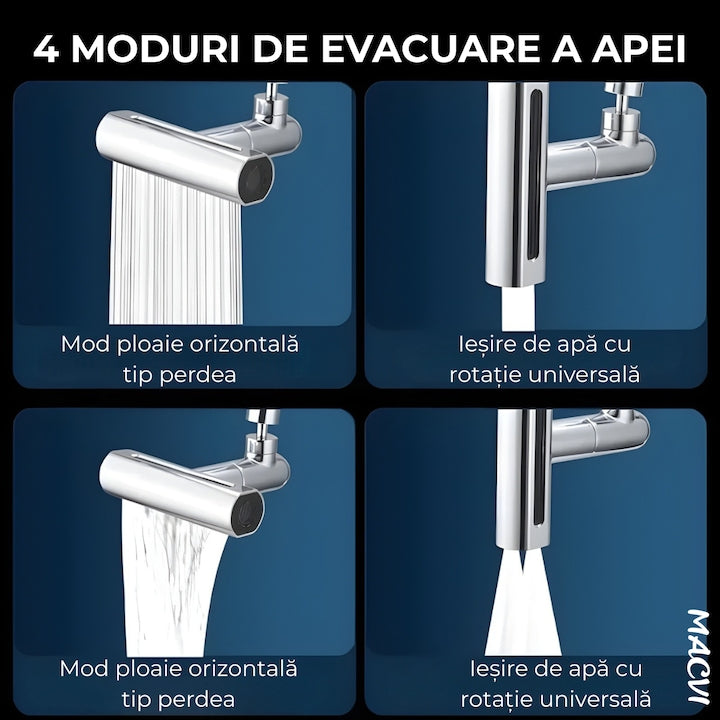 4 MODURI DE EVACUARE A APEI

Mod ploaie orizontală tip perdea

Ieșire de apă cu rotație universală

Mod ploaie orizontală tip perdea

Ieșire de apă cu rotație universală

MACVI