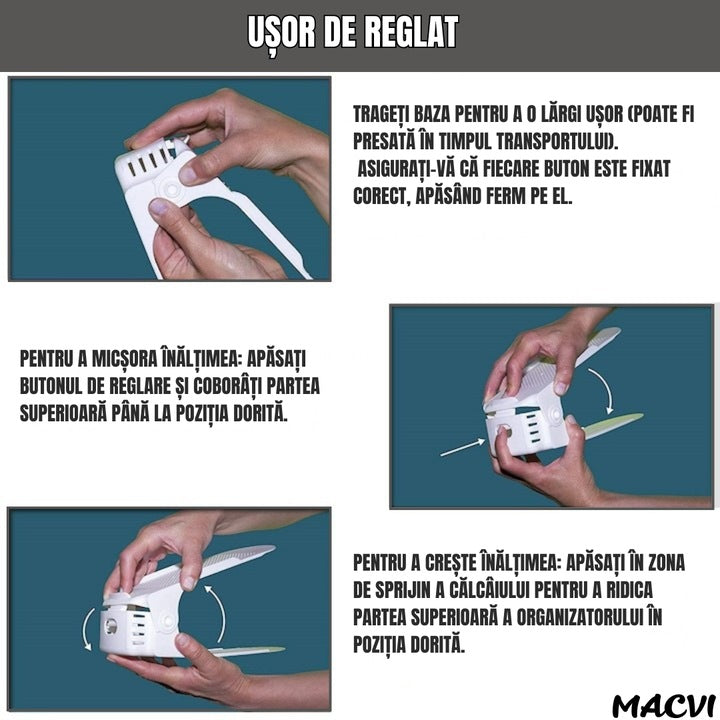 UȘOR DE REGLAT

TRAGEȚI BAZA PENTRU A O LĂRGI UȘOR (POATE FI PRESATĂ ÎN TIMPUL TRANSPORTULUI).
ASIGURAȚI-VĂ CĂ FIECARE BUTON ESTE FIXAT CORECT, APĂSÂND FERM PE EL.

PENTRU A MICȘORA ÎNĂLȚIMEA: APĂSAȚI BUTONUL DE REGLARE ȘI COBORÂȚI PARTEA SUPERIOARĂ PÂNĂ LA POZIȚIA DORITĂ.

PENTRU A CREȘTE ÎNĂLȚIMEA: APĂSAȚI ÎN ZONA DE SPRIJIN A CĂLCÂIULUI PENTRU A RIDICA PARTEA SUPERIOARĂ A ORGANIZATORULUI ÎN POZIȚIA DORITĂ.

MACVI