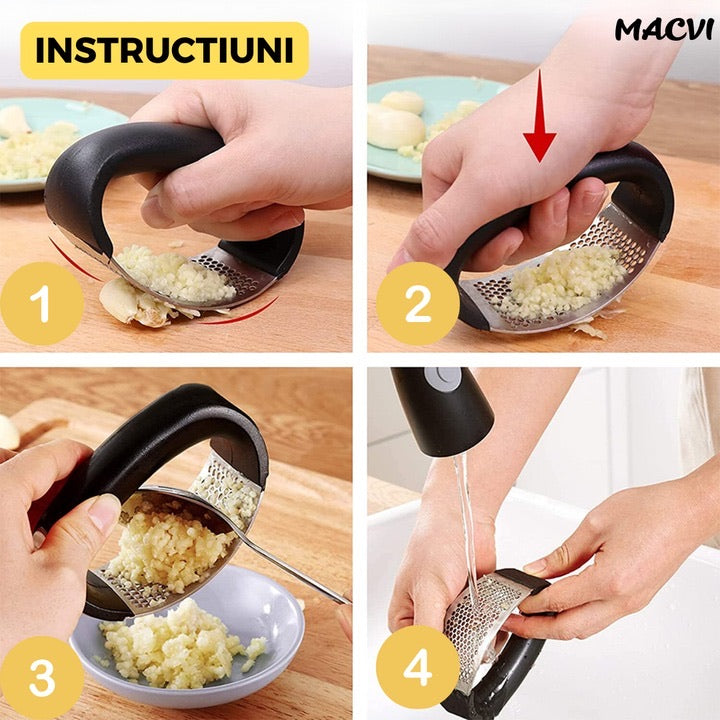 INSTRUCTIUNI

MACVI

1

2

3

4