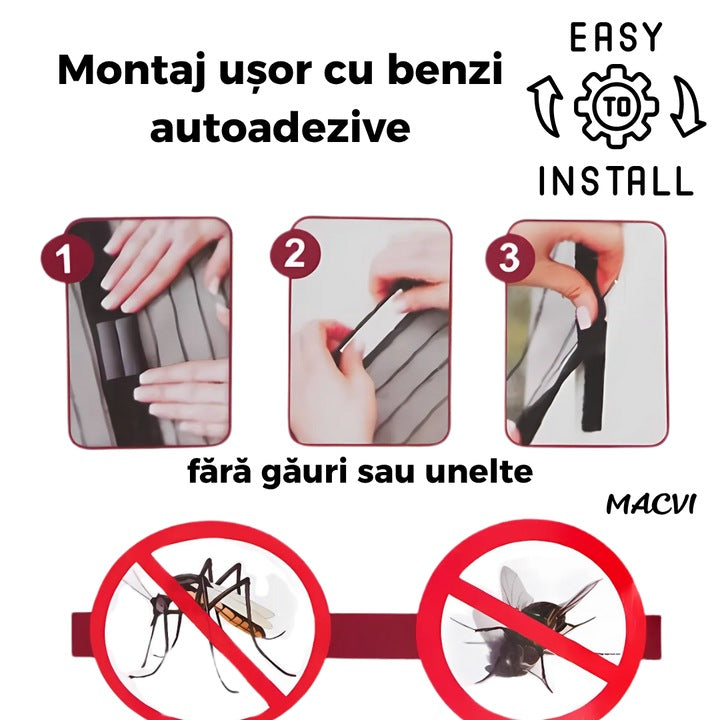 Montaj ușor cu benzi autoadezive

EASY
TO
INSTALL

1
2
3

fără găuri sau unelte

MACVI