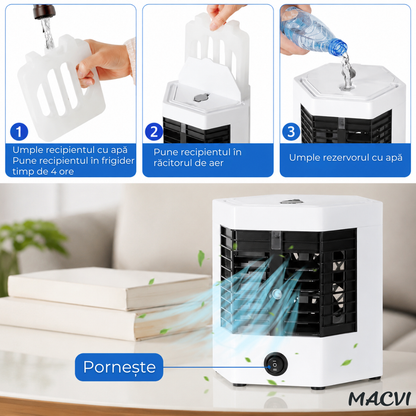 1

Umple recipientul cu apă
Pune recipientul în frigider timp de 4 ore

2

Pune recipientul în răcitorul de aer

3

Umple rezervorul cu apă

Pornește

MACVI