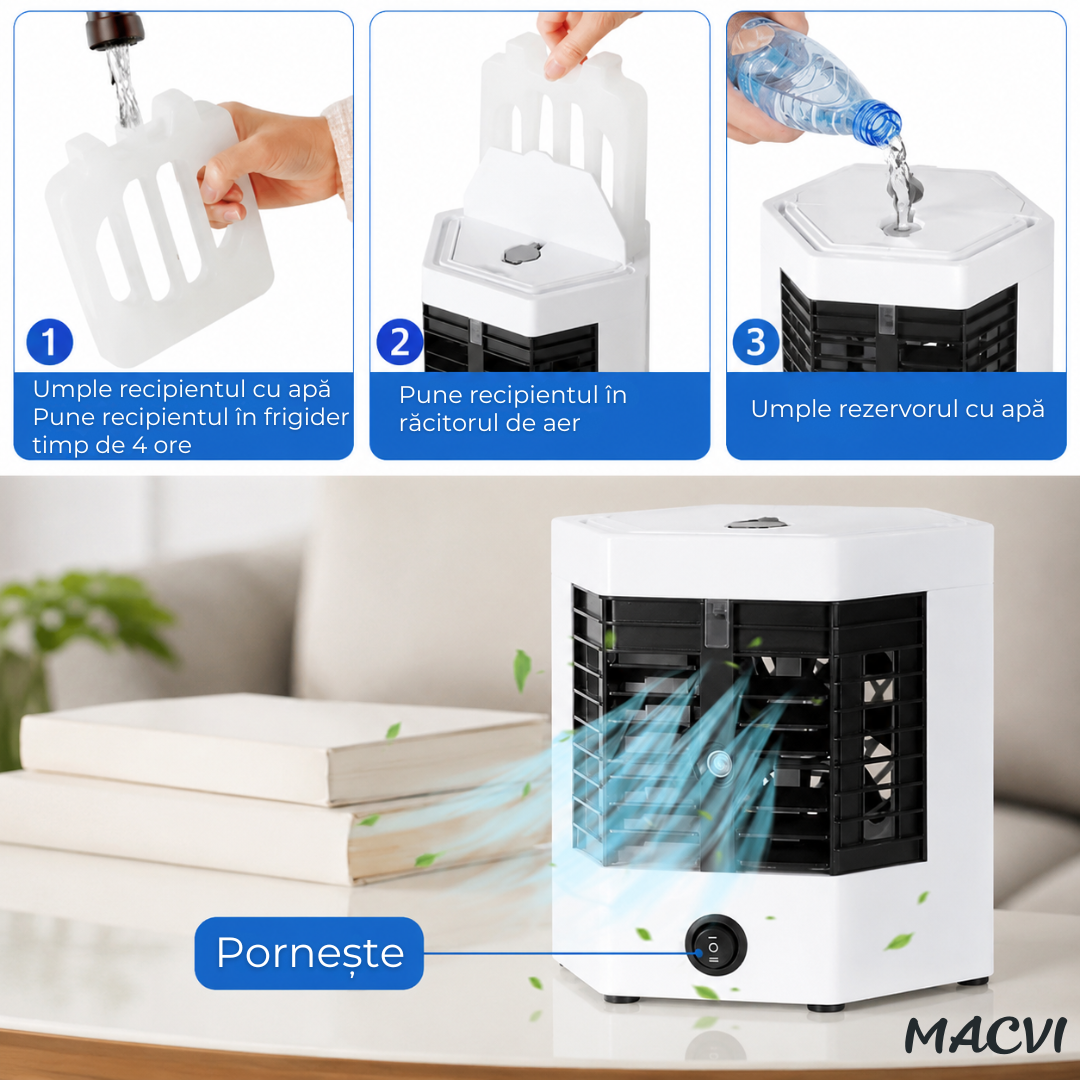 1

Umple recipientul cu apă
Pune recipientul în frigider timp de 4 ore

2

Pune recipientul în răcitorul de aer

3

Umple rezervorul cu apă

Pornește

MACVI