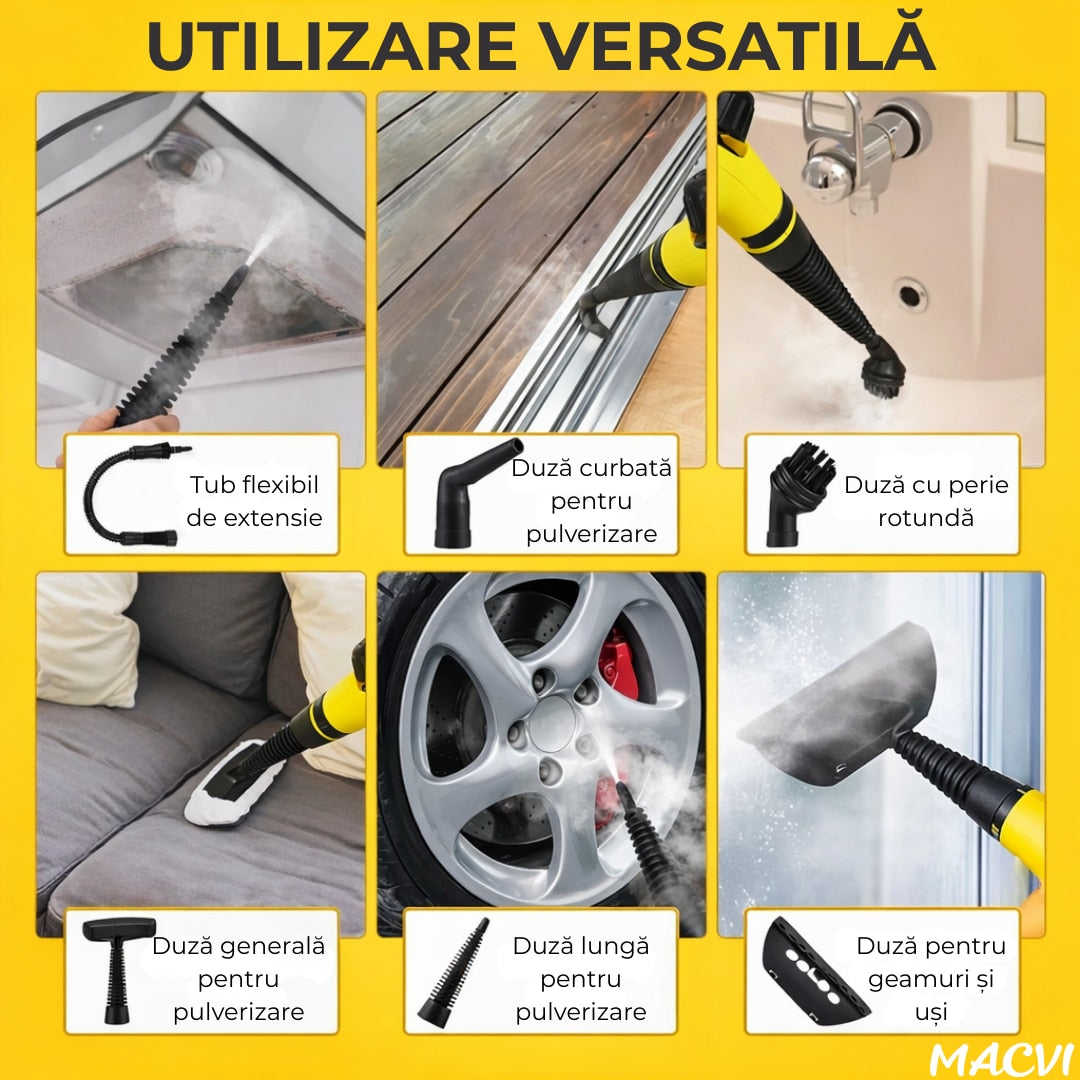 UTILIZARE VERSATILĂ

Tub flexibil de extensie

Duză curbată pentru pulverizare

Duză cu perie rotundă

Duză generală pentru pulverizare

Duză lungă pentru pulverizare

Duză pentru geamuri și uși

MACVI