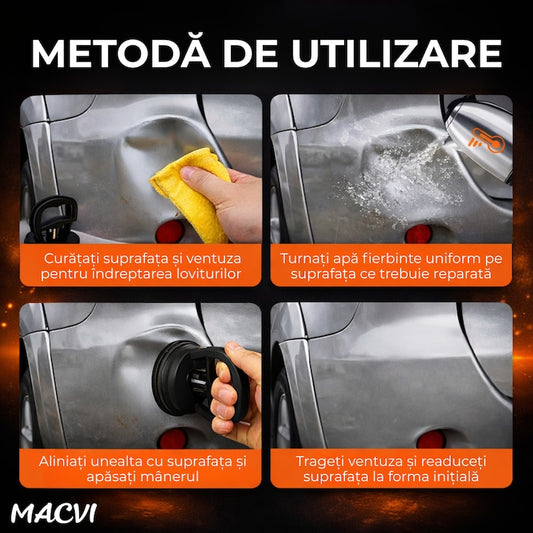 METODĂ DE UTILIZARE

Curățați suprafața și ventuza pentru îndreptarea loviturilor

Turnați apă fierbinte uniform pe suprafața ce trebuie reparată

Aliniați unealta cu suprafața și apăsați mânerul

Trageți ventuza și readuceți suprafața la forma inițială

MACVI