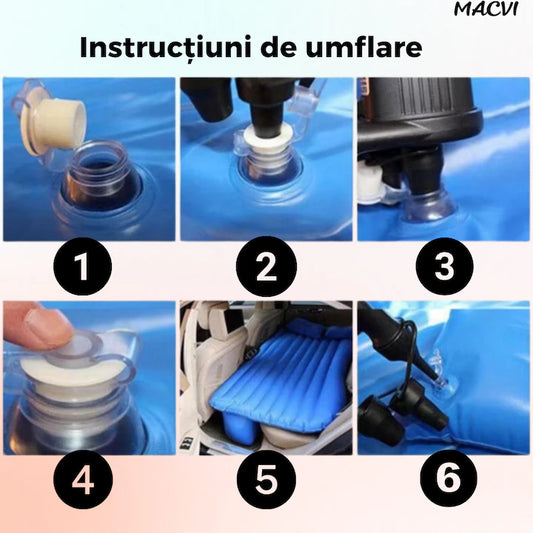 MACVI

Instrucțiuni de umflare

1

2

3

4

5

6